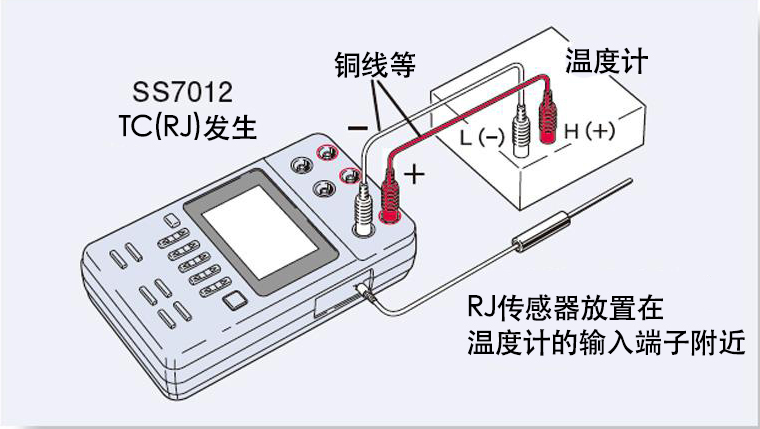 SS7012
TC(RJ)发生

铜线等

温度计

−

+

L (−)

H (+)

RJ传感器放置在
温度计的输入端子附近